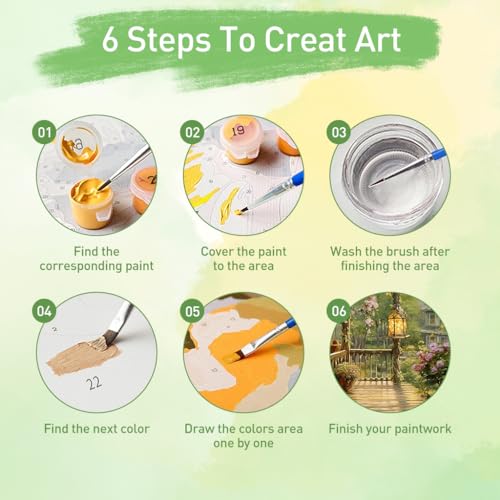 6 Steps To Creat Art

01

Find the corresponding paint

02

19

Cover the paint to the area

03

Wash the brush after finishing the area

04

22

Find the next color

05

Draw the colors area one by one

06

Finish your paintwork